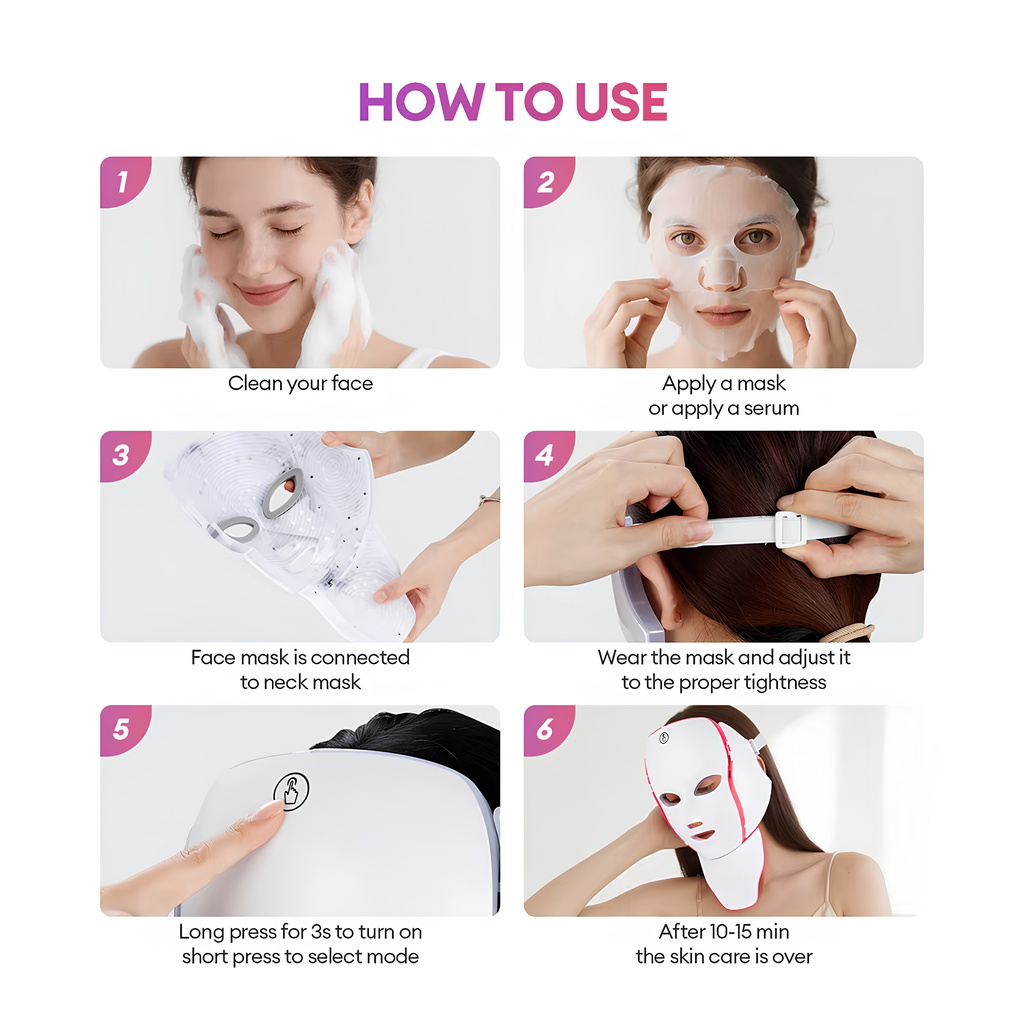 HOW TO USE

1

Clean your face

2

Apply a mask
or apply a serum

3

Face mask is connected
to neck mask

4

Wear the mask and adjust it
to the proper tightness

5

Long press for 3s to turn on
short press to select mode

6

After 10-15 min
the skin care is over